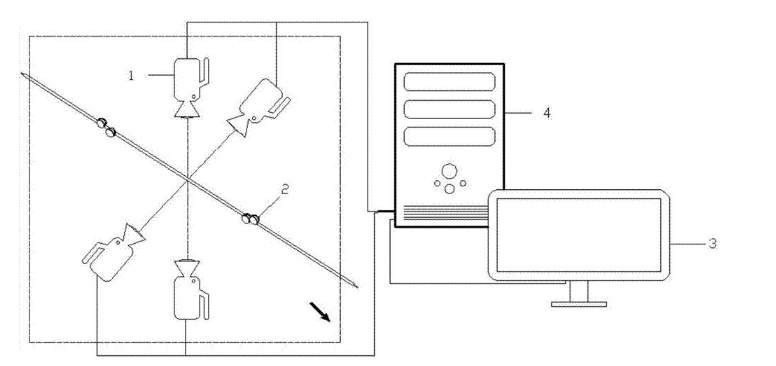 1
2
4
3